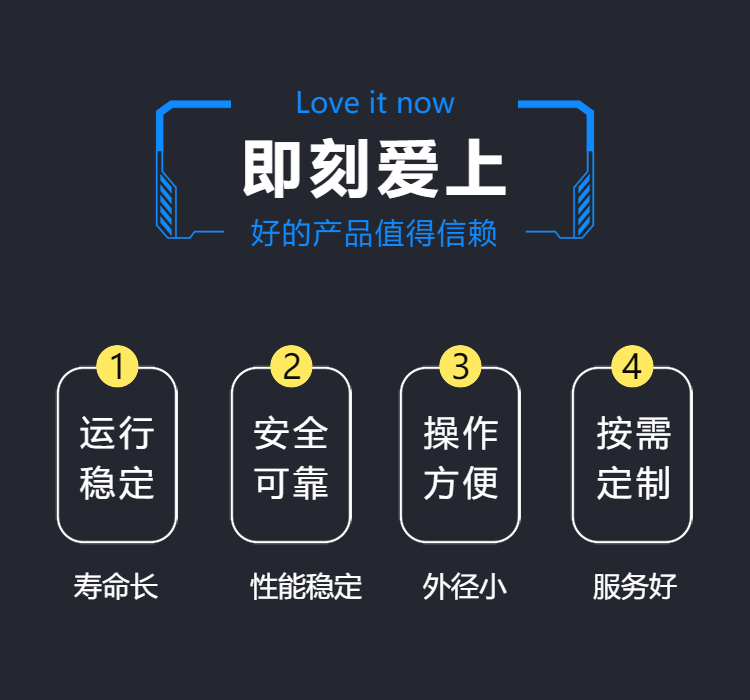 Love it now

即刻爱上

好的产品值得信赖

1
运行
稳定

寿命长

2
安全
可靠

性能稳定

3
操作
方便

外径小

4
按需
定制

服务好